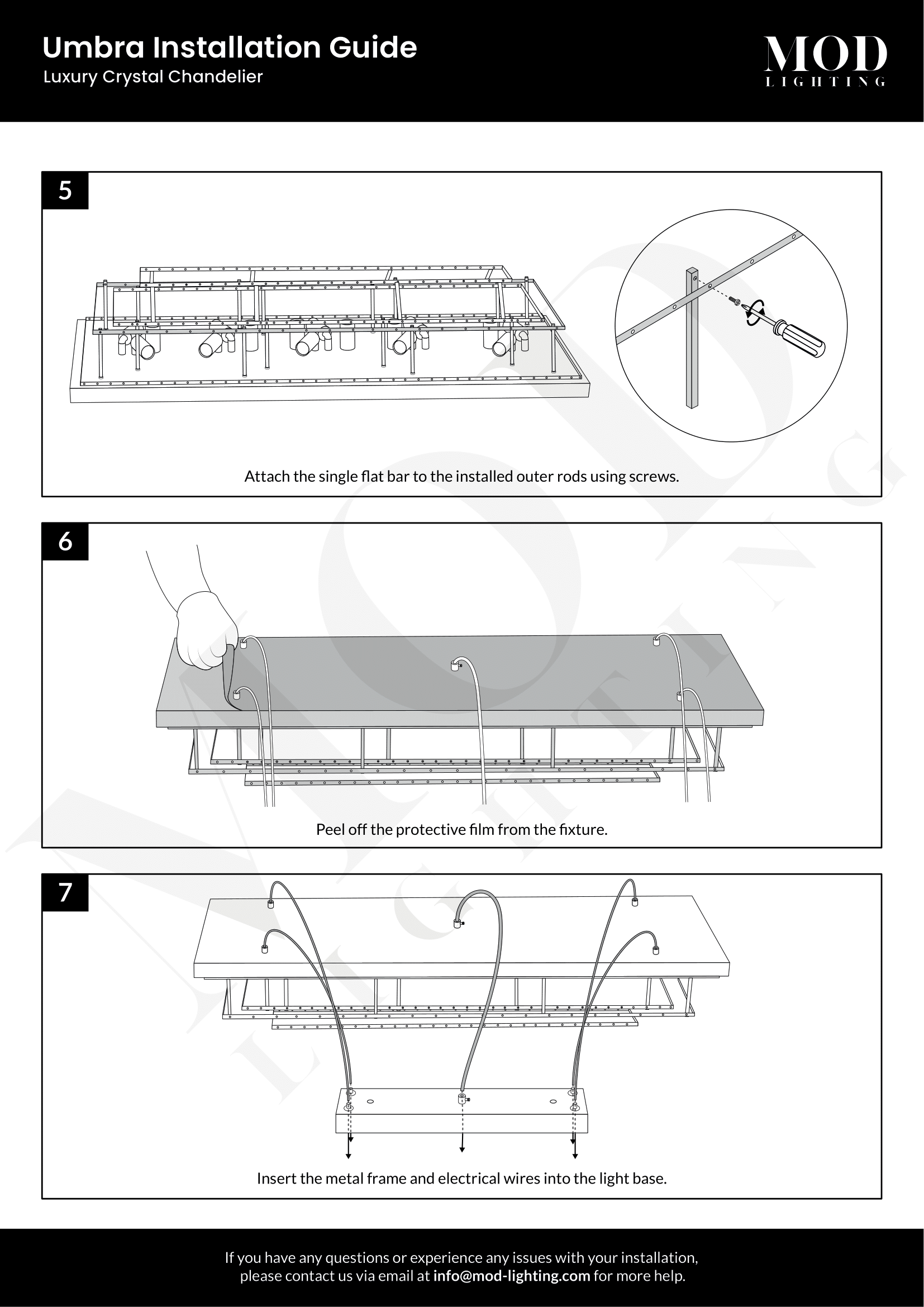 Umbra Installation Guide
Luxury Crystal Chandelier

MOD
LIGHTING

5

Attach the single flat bar to the installed outer rods using screws.

6

Peel off the protective film from the fixture.

7

Insert the metal frame and electrical wires into the light base.

If you have any questions or experience any issues with your installation,
please contact us via email at info@mod-lighting.com for more help.